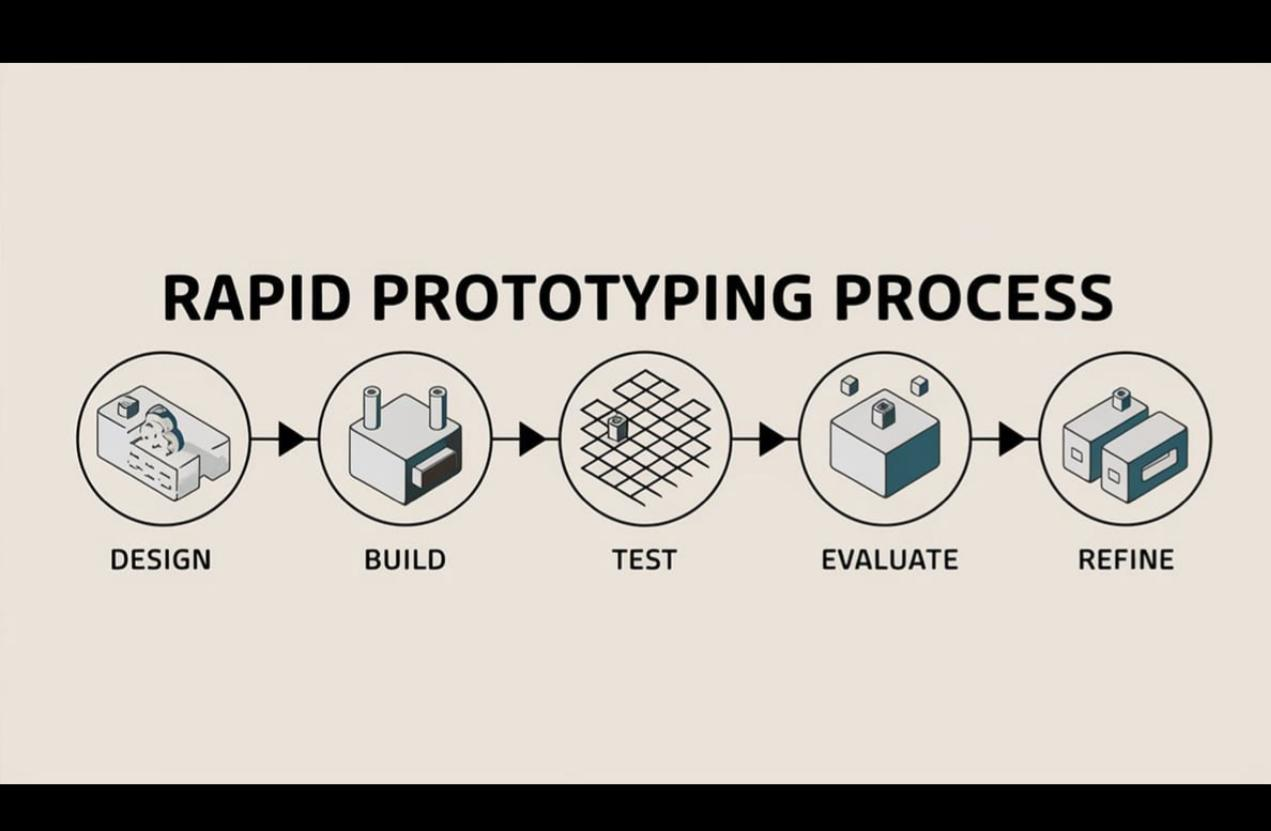 RAPID PROTOTYPING PROCESS

DESIGN

BUILD

TEST

EVALUATE

REFINE